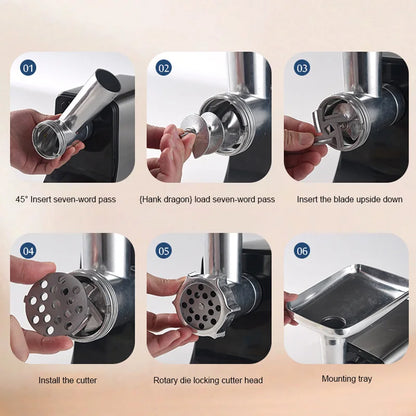 01

45° Insert seven-word pass

02

(Hank dragon) load seven-word pass

03

Insert the blade upside down

04

Install the cutter

05

Rotary die locking cutter head

06

Mounting tray