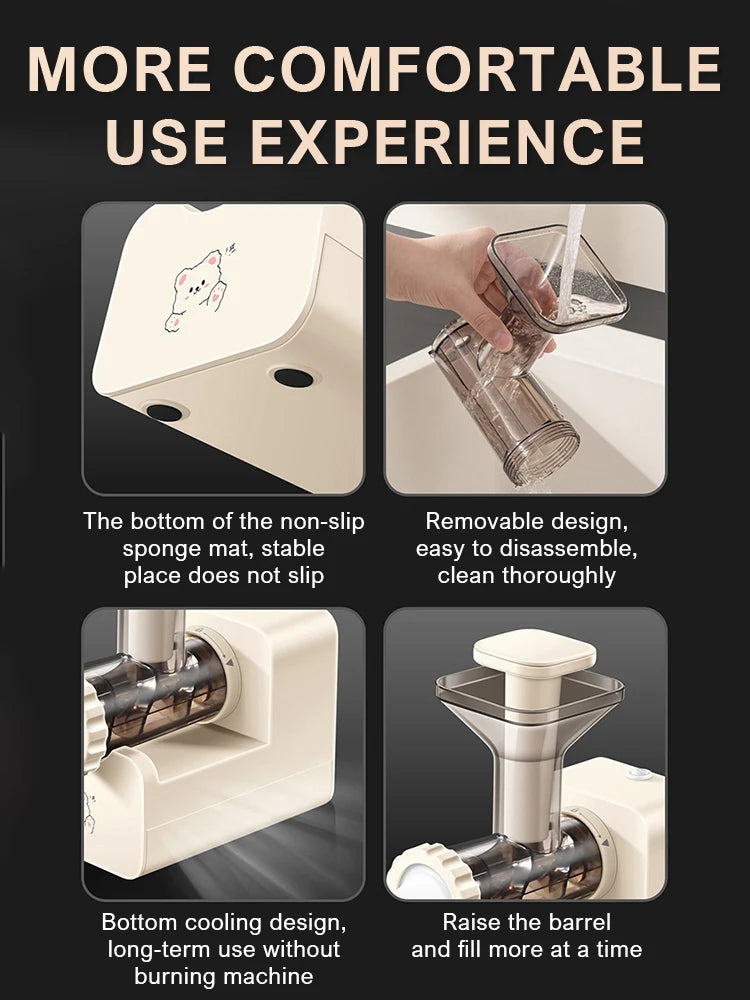 MORE COMFORTABLE USE EXPERIENCE

The bottom of the non-slip sponge mat, stable place does not slip

Removable design, easy to disassemble, clean thoroughly

Bottom cooling design, long-term use without burning machine

Raise the barrel and fill more at a time