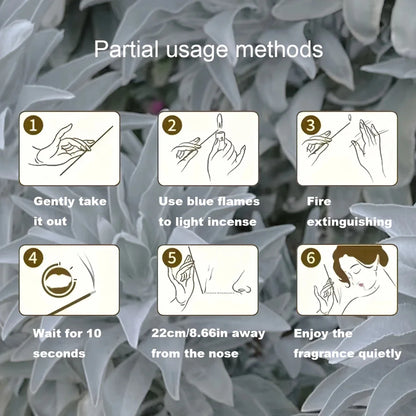 Partial usage methods

1
Gently take it out

2
Use blue flames to light incense

3
Fire extinguishing

4
Wait for 10 seconds

5
22cm/8.66in away from the nose

6
Enjoy the fragrance quietly