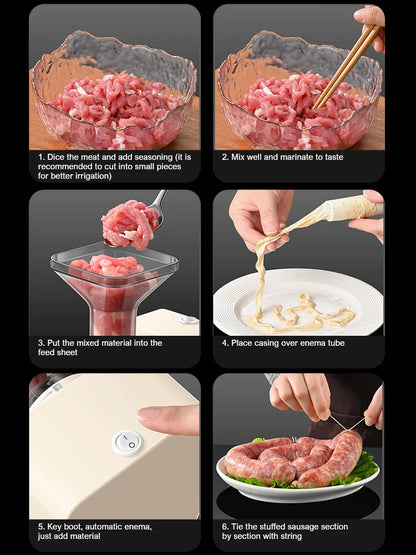 1. Dice the meat and add seasoning (it is recommended to cut into small pieces for better irrigation)

2. Mix well and marinate to taste

3. Put the mixed material into the feed sheet

4. Place casing over enema tube

5. Key boot, automatic enema, just add material

6. Tie the stuffed sausage section by section with string