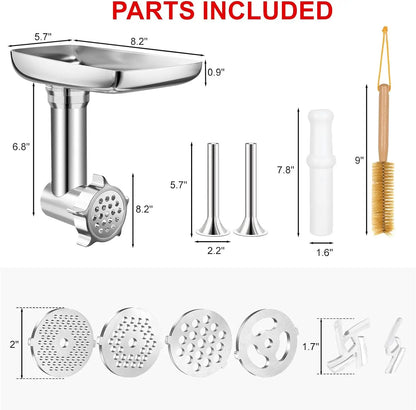 PARTS INCLUDED

5.7"

8.2"

0.9"

6.8"

8.2"

5.7"

2.2"

7.8"

1.6"

9"

2"

1.7"