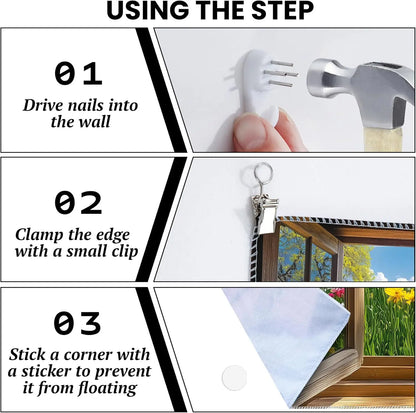 USING THE STEP

01

Drive nails into the wall

02

Clamp the edge with a small clip

03

Stick a corner with a sticker to prevent it from floating