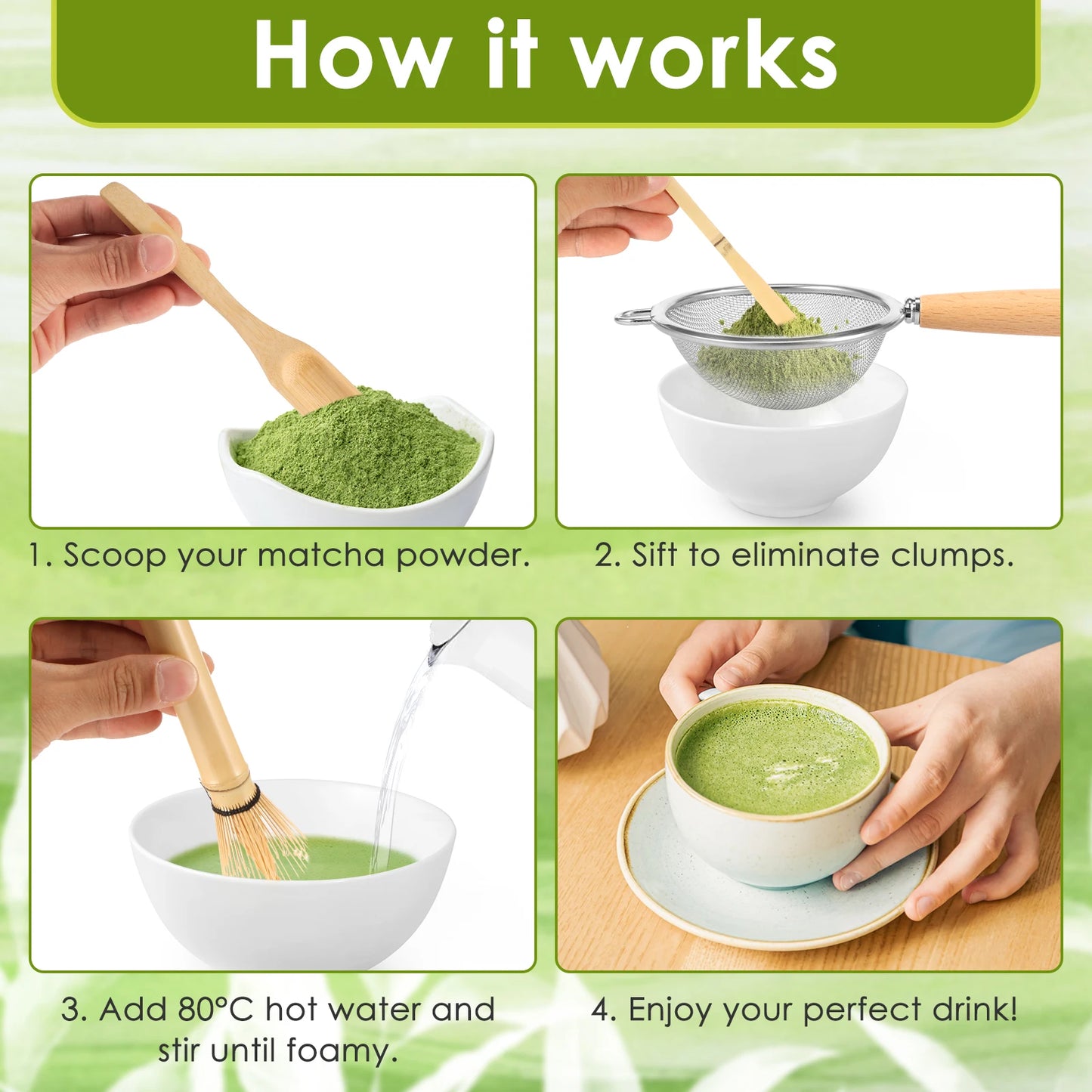 How it works

1. Scoop your matcha powder.

2. Sift to eliminate clumps.

3. Add 80°C hot water and stir until foamy.

4. Enjoy your perfect drink!