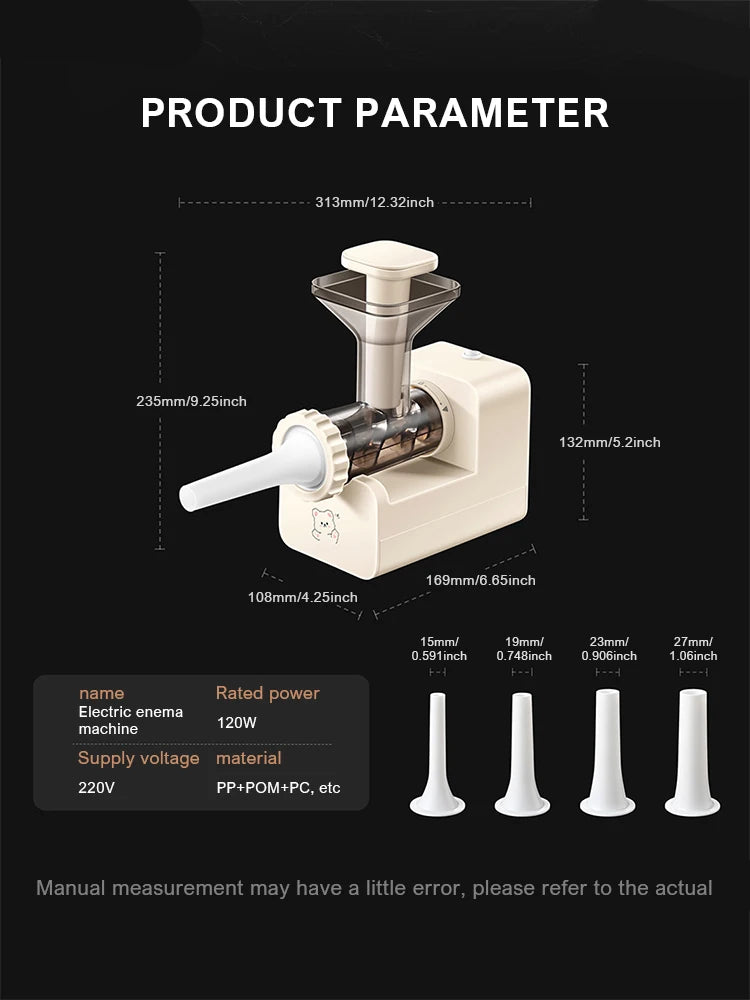 PRODUCT PARAMETER

313mm/12.32inch

235mm/9.25inch

132mm/5.2inch

108mm/4.25inch

169mm/6.65inch

15mm/ 0.591inch

19mm/ 0.748inch

23mm/ 0.906inch

27mm/ 1.06inch

| name | Rated power |
|---|---|
| Electric enema machine | 120W |
| Supply voltage | material |
| 220V | PP+POM+PC, etc |

Manual measurement may have a little error, please refer to the actual