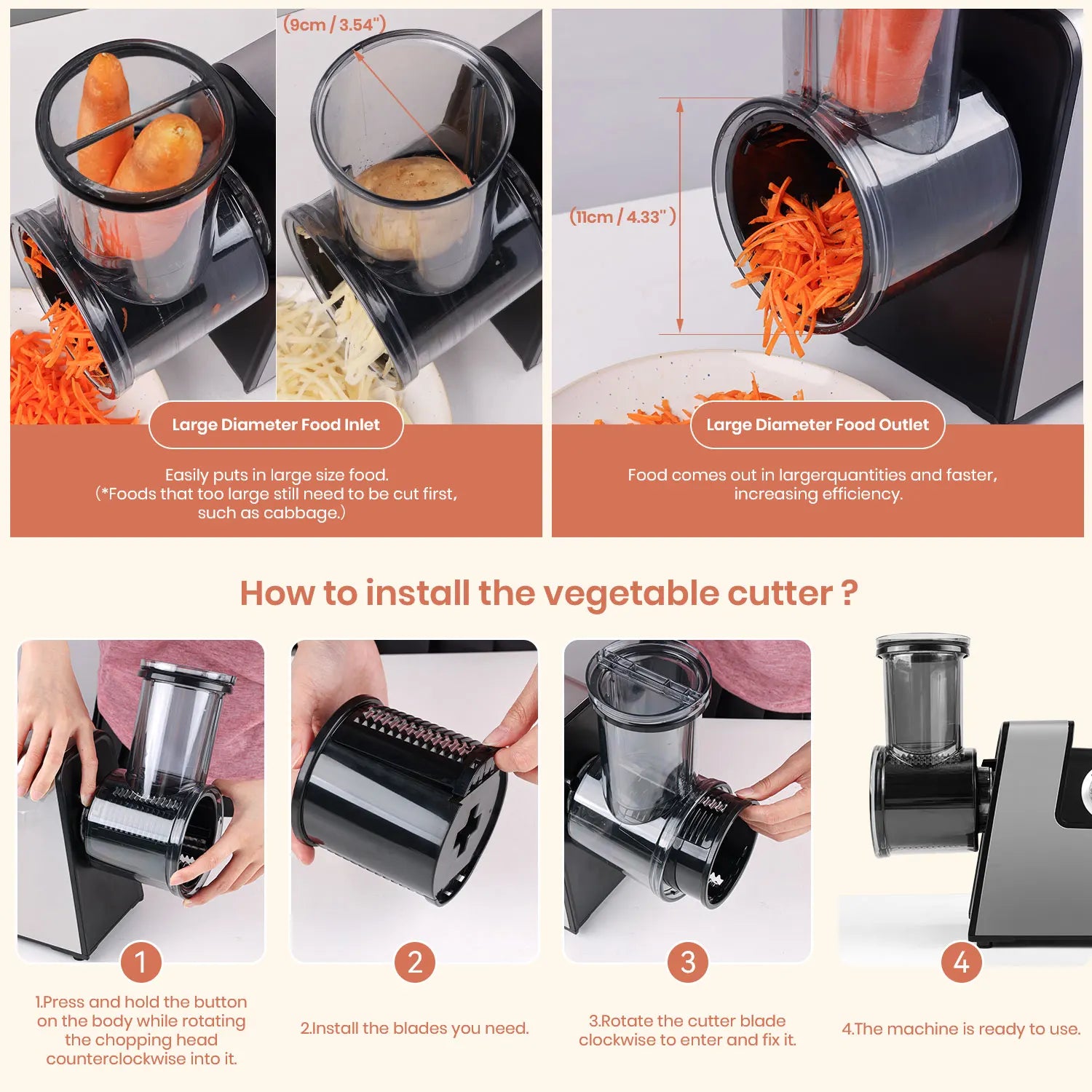 (9cm / 3.54")

Large Diameter Food Inlet

Easily puts in large size food.
(*Foods that too large still need to be cut first, such as cabbage.)

(11cm / 4.33")

Large Diameter Food Outlet

Food comes out in largerquantities and faster, increasing efficiency.

How to install the vegetable cutter ?

1

1.Press and hold the button on the body while rotating the chopping head counterclockwise into it.

2

2.Install the blades you need.

3

3.Rotate the cutter blade clockwise to enter and fix it.

4

4.The machine is ready to use.