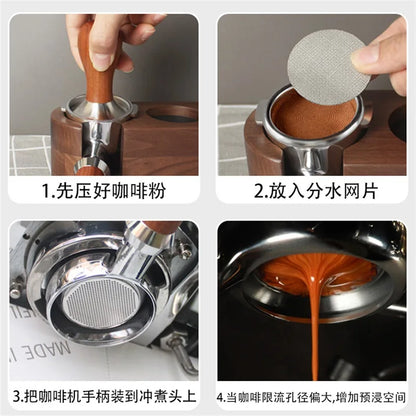 1.先压好咖啡粉

2.放入分水网片

MADE I

3.把咖啡机手柄装到冲煮头上

4.当咖啡限流孔径偏大,增加预浸空间