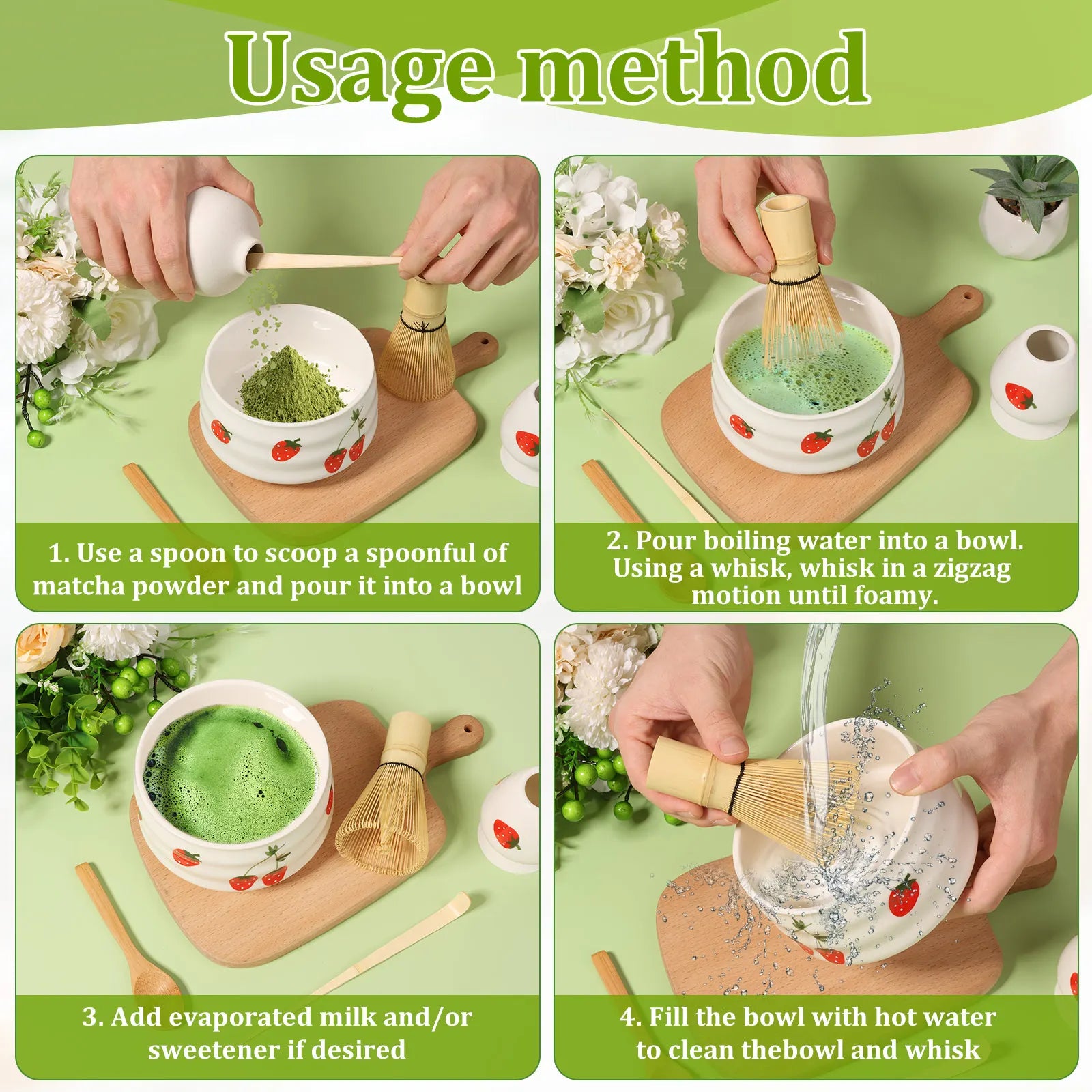 Usage method

1. Use a spoon to scoop a spoonful of matcha powder and pour it into a bowl

2. Pour boiling water into a bowl. Using a whisk, whisk in a zigzag motion until foamy.

3. Add evaporated milk and/or sweetener if desired

4. Fill the bowl with hot water to clean thebowl and whisk