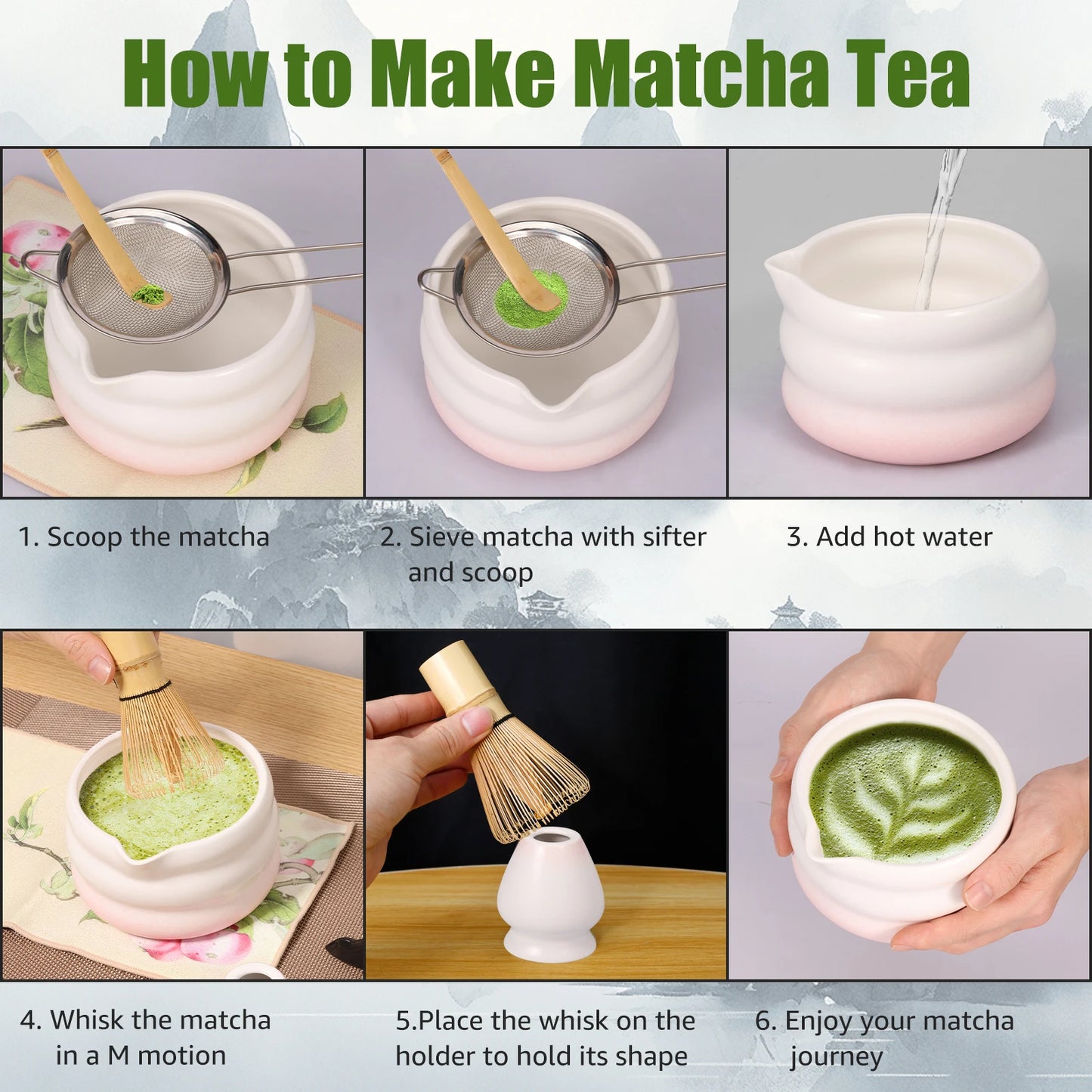 How to Make Matcha Tea

1. Scoop the matcha

2. Sieve matcha with sifter and scoop

3. Add hot water

4. Whisk the matcha in a M motion

5.Place the whisk on the holder to hold its shape

6. Enjoy your matcha journey