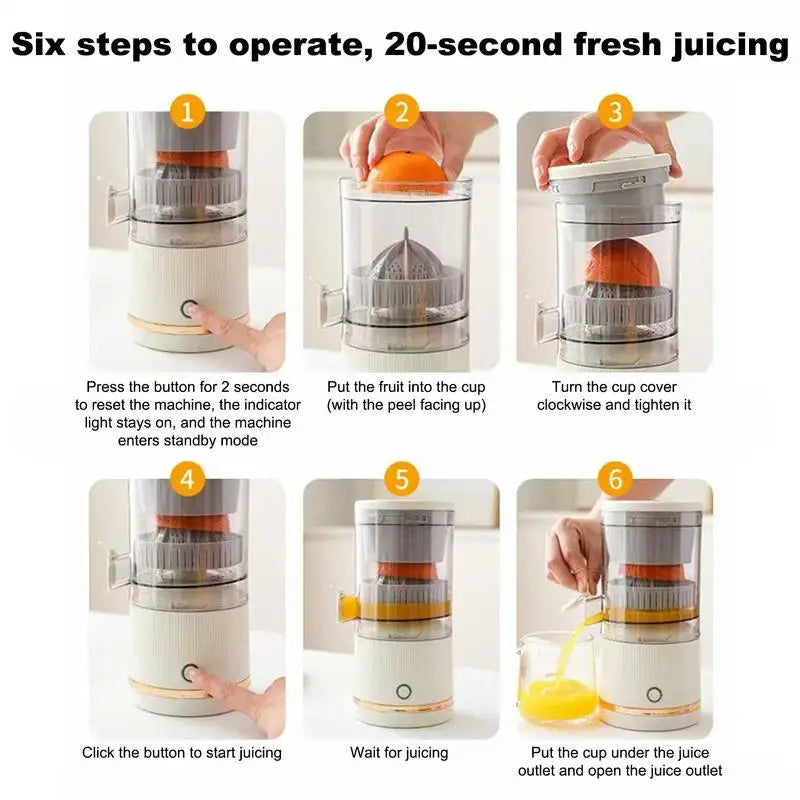 Six steps to operate, 20-second fresh juicing

1

Press the button for 2 seconds to reset the machine, the indicator light stays on, and the machine enters standby mode

2

Put the fruit into the cup (with the peel facing up)

3

Turn the cup cover clockwise and tighten it

4

Click the button to start juicing

5

Wait for juicing

6

Put the cup under the juice outlet and open the juice outlet