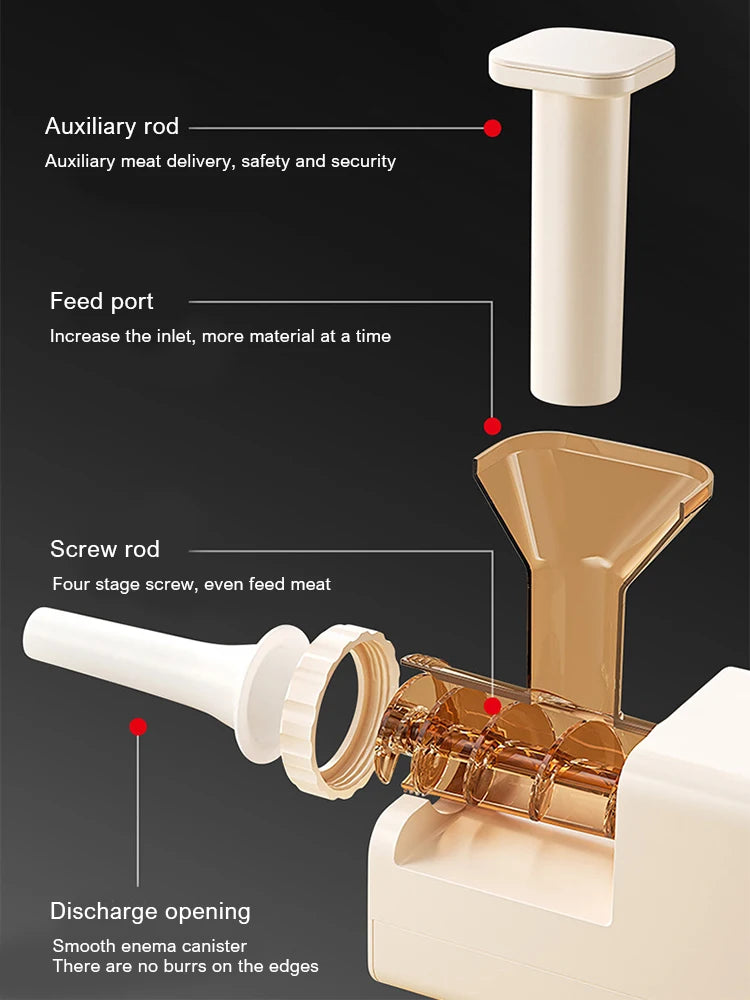 Auxiliary rod
Auxiliary meat delivery, safety and security

Feed port
Increase the inlet, more material at a time

Screw rod
Four stage screw, even feed meat

Discharge opening
Smooth enema canister
There are no burrs on the edges