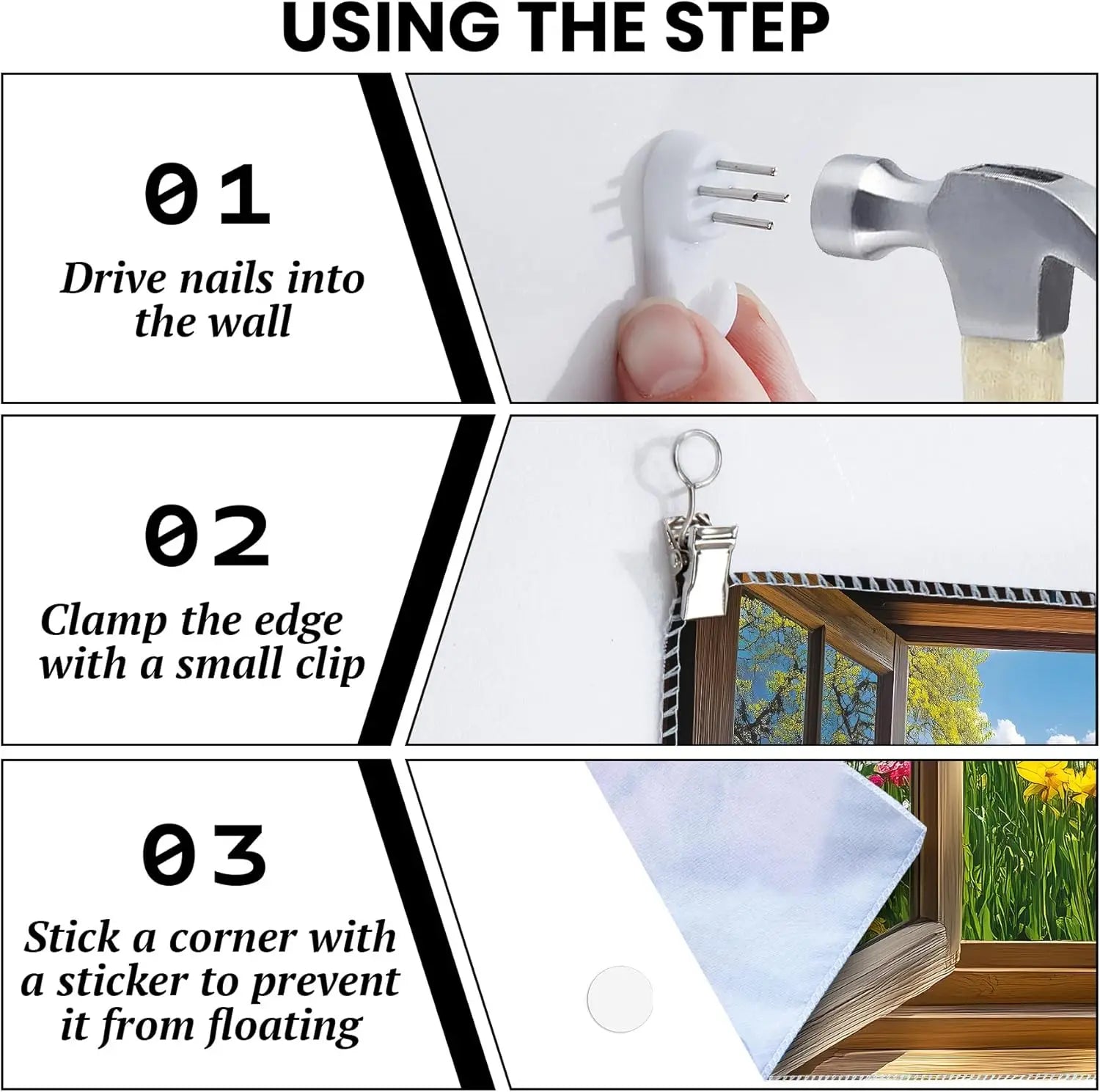 USING THE STEP

01

Drive nails into the wall

02

Clamp the edge with a small clip

03

Stick a corner with a sticker to prevent it from floating