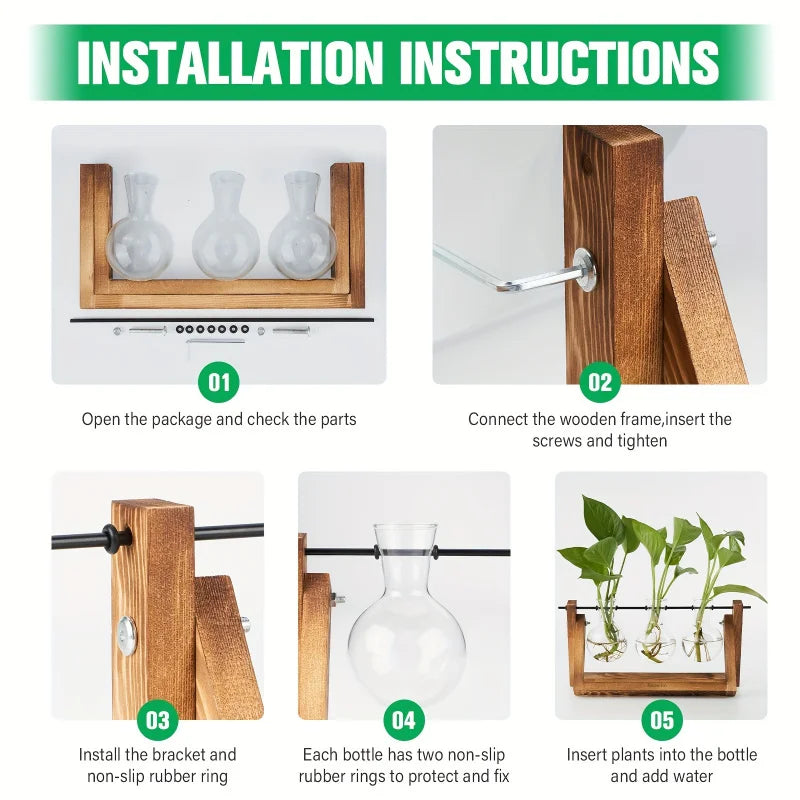 INSTALLATION INSTRUCTIONS

01

Open the package and check the parts

02

Connect the wooden frame,insert the screws and tighten

03

Install the bracket and non-slip rubber ring

04

Each bottle has two non-slip rubber rings to protect and fix

05

Insert plants into the bottle and add water