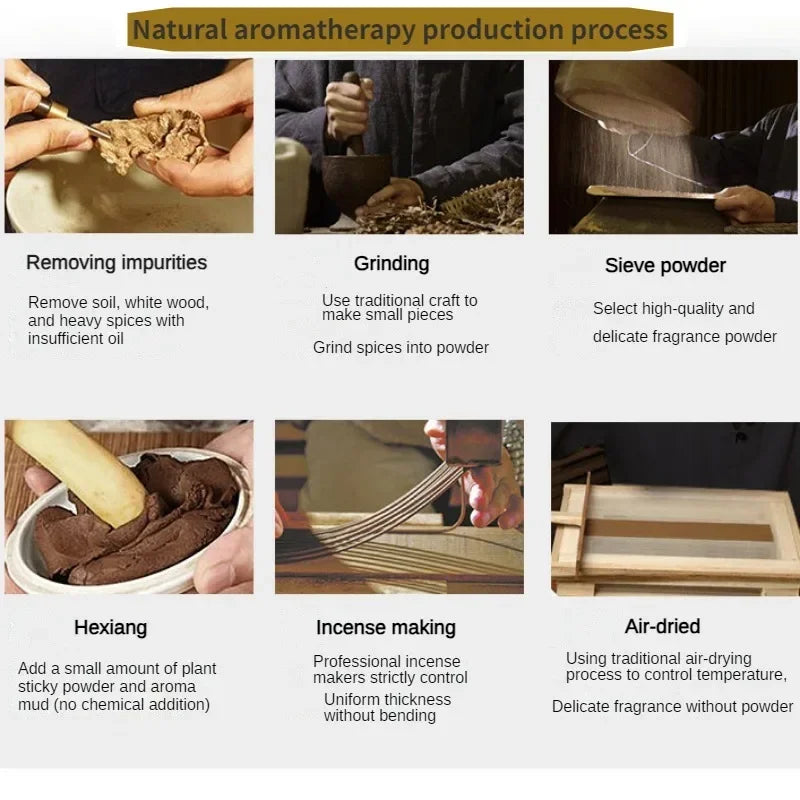 Natural aromatherapy production process

Removing impurities

Remove soil, white wood, and heavy spices with insufficient oil

Grinding

Use traditional craft to make small pieces

Grind spices into powder

Sieve powder

Select high-quality and delicate fragrance powder

Hexiang

Add a small amount of plant sticky powder and aroma mud (no chemical addition)

Incense making

Professional incense makers strictly control

Uniform thickness without bending

Air-dried

Using traditional air-drying process to control temperature,

Delicate fragrance without powder